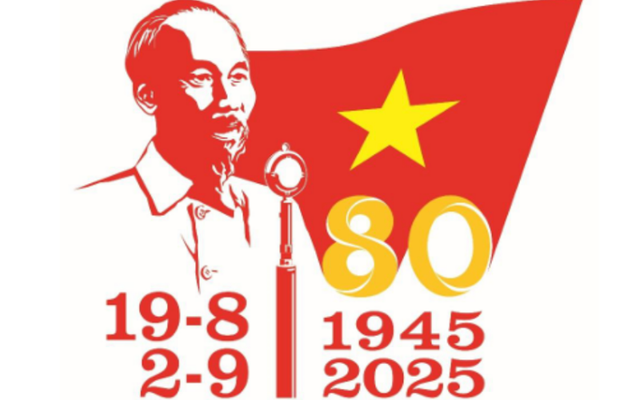 80

19-8
2-9

1945
2025